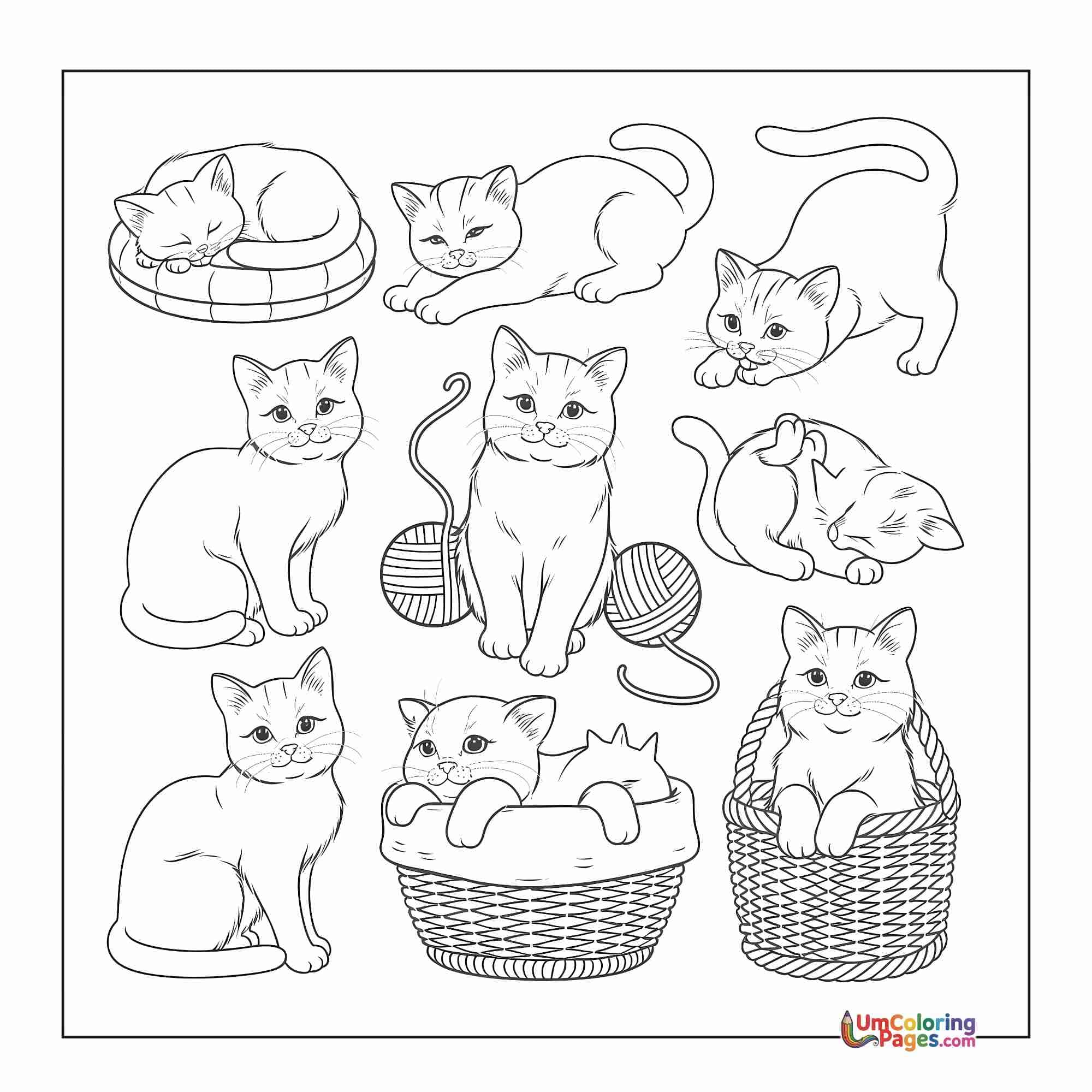 UmColoring Pages.com